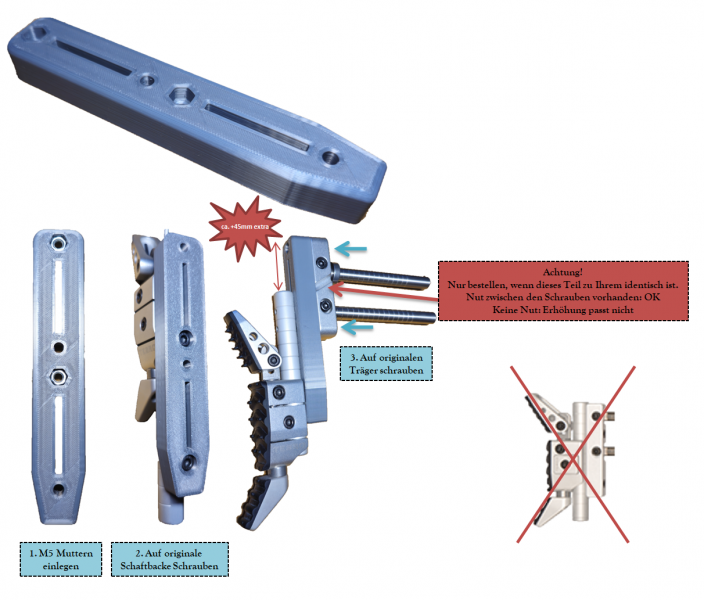 ca. +45mm extra

Achtung!
Nur bestellen, wenn dieses Teil zu Ihrem identisch ist.
Nut zwischen den Schrauben vorhanden: OK
Keine Nut: Erhöhung passt nicht

3. Auf originalen Träger schrauben

1. M5 Muttern einlegen

2. Auf originale Schaftbacke Schrauben