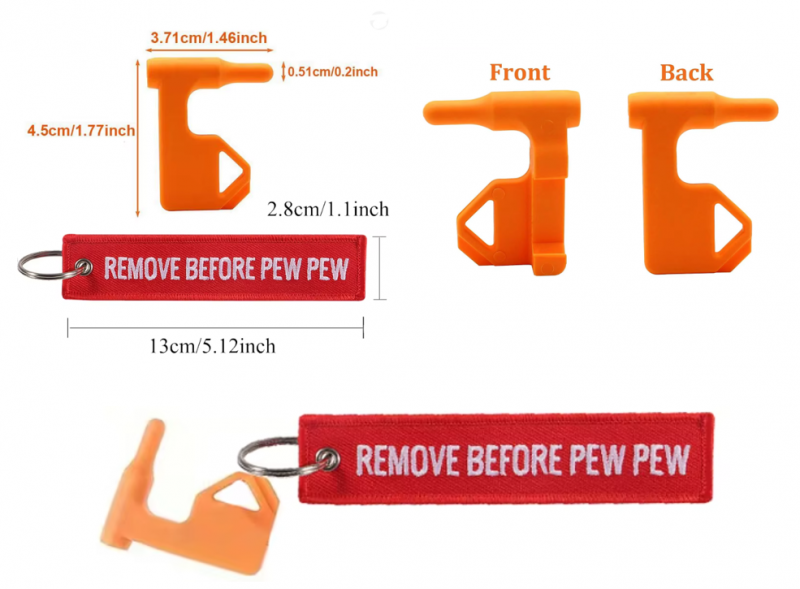 3.71cm/1.46inch

0.51cm/0.2inch

4.5cm/1.77inch

Front

Back

2.8cm/1.1inch

REMOVE BEFORE PEW PEW

13cm/5.12inch

REMOVE BEFORE PEW PEW